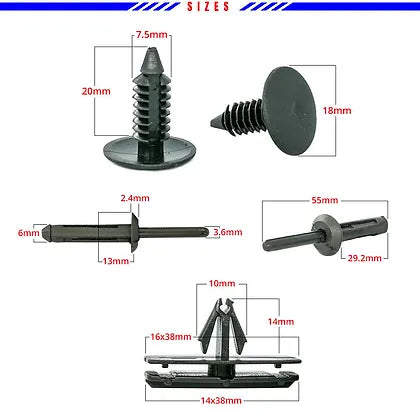 SIZES

7.5mm
20mm
18mm

2.4mm
6mm
3.6mm
13mm

55mm
29.2mm

10mm
14mm
16x38mm
14x38mm