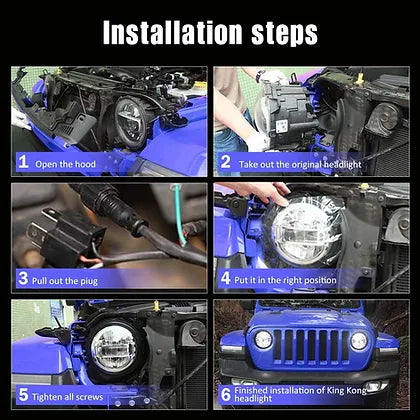 Installation steps

1 Open the hood

2 Take out the original headlight

3 Pull out the piug

4 Put it in the right position

5 Tighten all screws

6 Finished installation of King Kong headlight