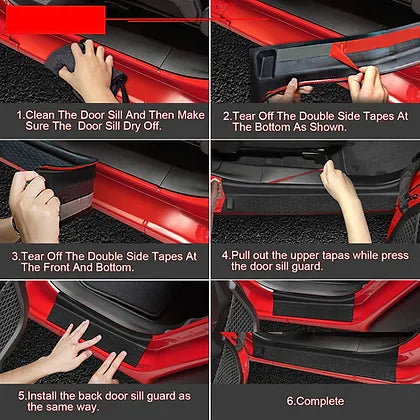 1.Clean The Door Sill And Then Make Sure The  Door Sill Dry Off.

2.Tear Off The Double Side Tapes At The Bottom As Shown.

3.Tear Off The Double Side Tapes At The Front And Bottom.

4.Pull out the upper tapas while press the door sill guard.

5.Install the back door sill guard as the same way.

6.Complete