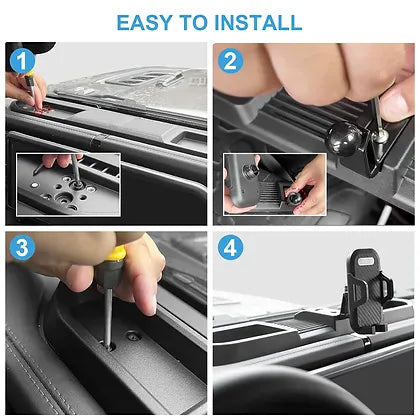 EASY TO INSTALL

1

2

3

4