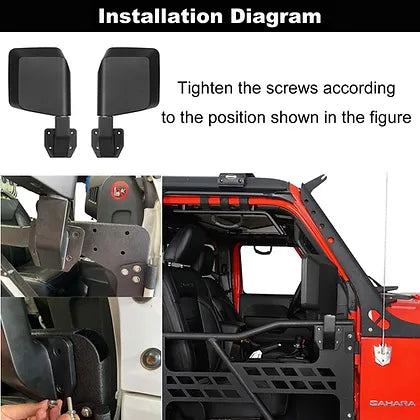 Installation Diagram

Tighten the screws according to the position shown in the figure

SAHARA